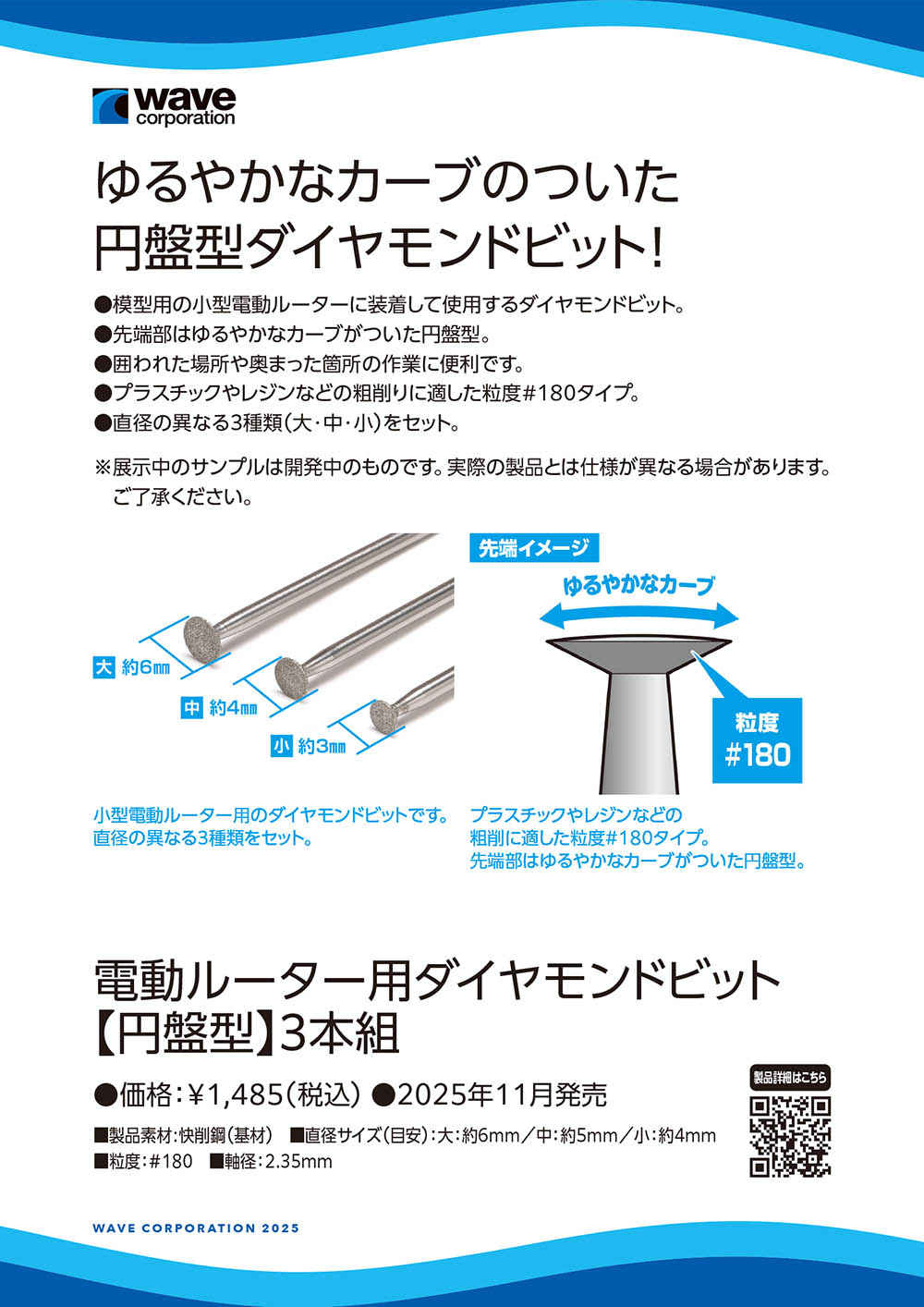 wave corporation

ゆるやかなカーブのついた
円盤型ダイヤモンドビット!

●模型用の小型電動ルーターに装着して使用するダイヤモンドビット。
●先端部はゆるやかなカーブがついた円盤型。
●囲われた場所や奥まった箇所の作業に便利です。
●プラスチックやレジンなどの粗削りに適した粒度#180タイプ。
●直径の異なる3種類(大・中・小)をセット。

※展示中のサンプルは開発中のものです。実際の製品とは仕様が異なる場合があります。ご了承ください。

大 約6㎜
中 約4㎜
小 約3㎜

先端イメージ
ゆるやかなカーブ
粒度
#180

小型電動ルーター用のダイヤモンドビットです。
直径の異なる3種類をセット。

プラスチックやレジンなどの
粗削に適した粒度#180タイプ。
先端部はゆるやかなカーブがついた円盤型。

電動ルーター用ダイヤモンドビット
【円盤型】3本組

●価格:¥1,485(税込) ●2025年11月発売

■製品素材:快削鋼(基材) ■直径サイズ(目安):大:約6mm/中:約5mm/小:約4mm
■粒度:#180 ■軸径:2.35mm

製品詳細はこちら

WAVE CORPORATION 2025